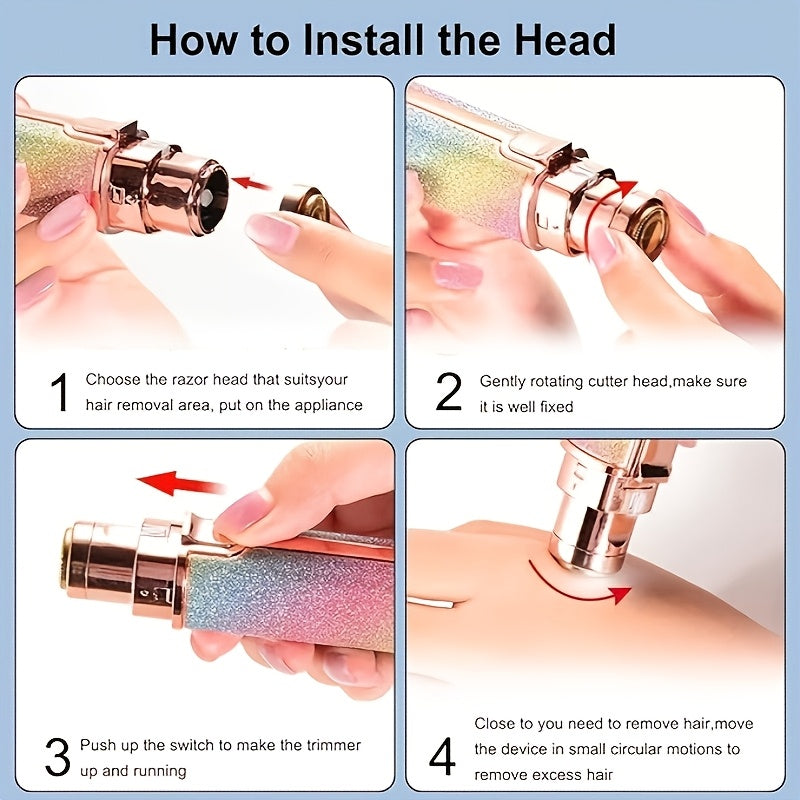 How to Install the Head

1 Choose the razor head that suitsyour hair removal area, put on the appliance

2 Gently rotating cutter head,make sure it is well fixed

3 Push up the switch to make the trimmer up and running

4 Close to you need to remove hair,move the device in small circular motions to remove excess hair